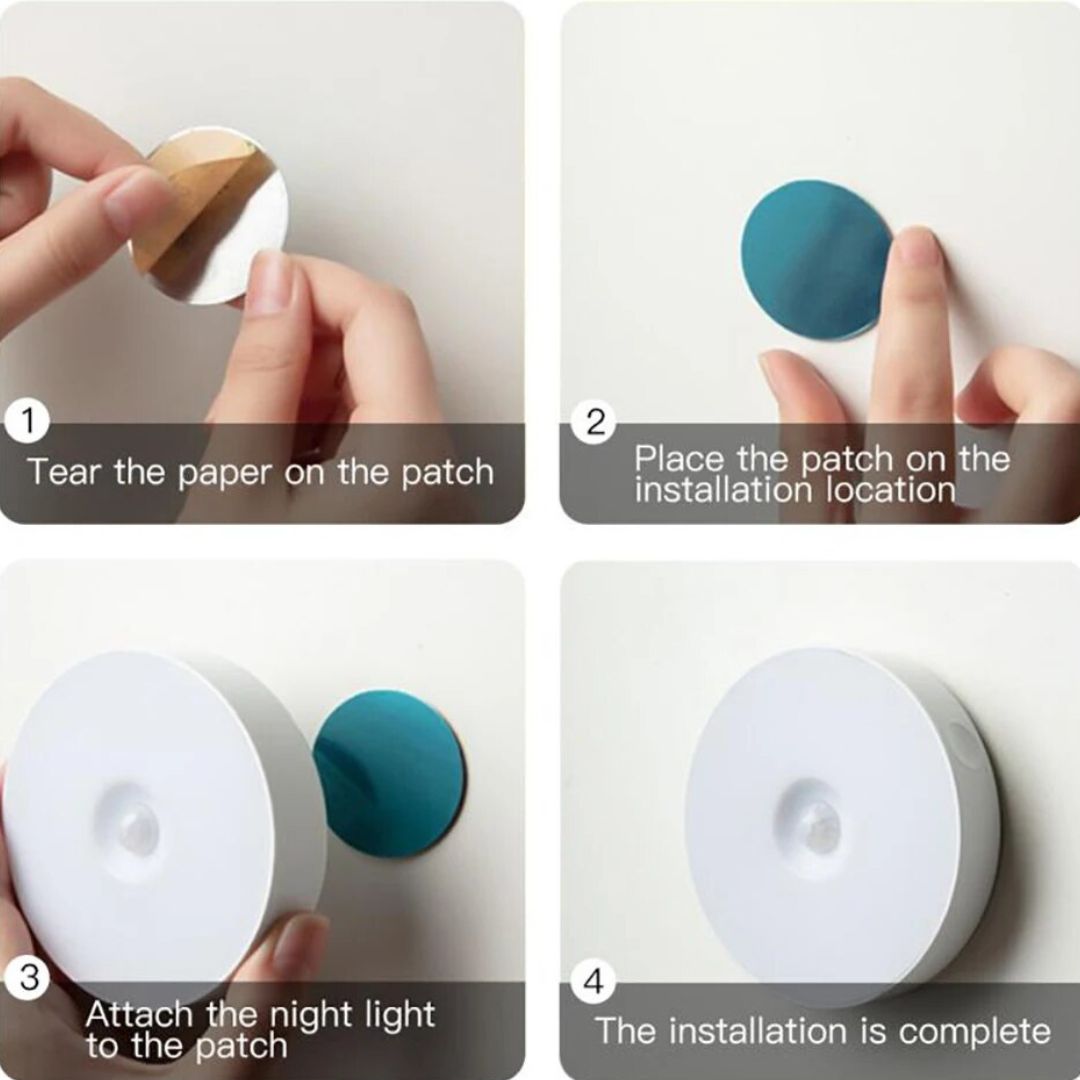 1
Tear the paper on the patch

2
Place the patch on the installation location

3
Attach the night light to the patch

4
The installation is complete