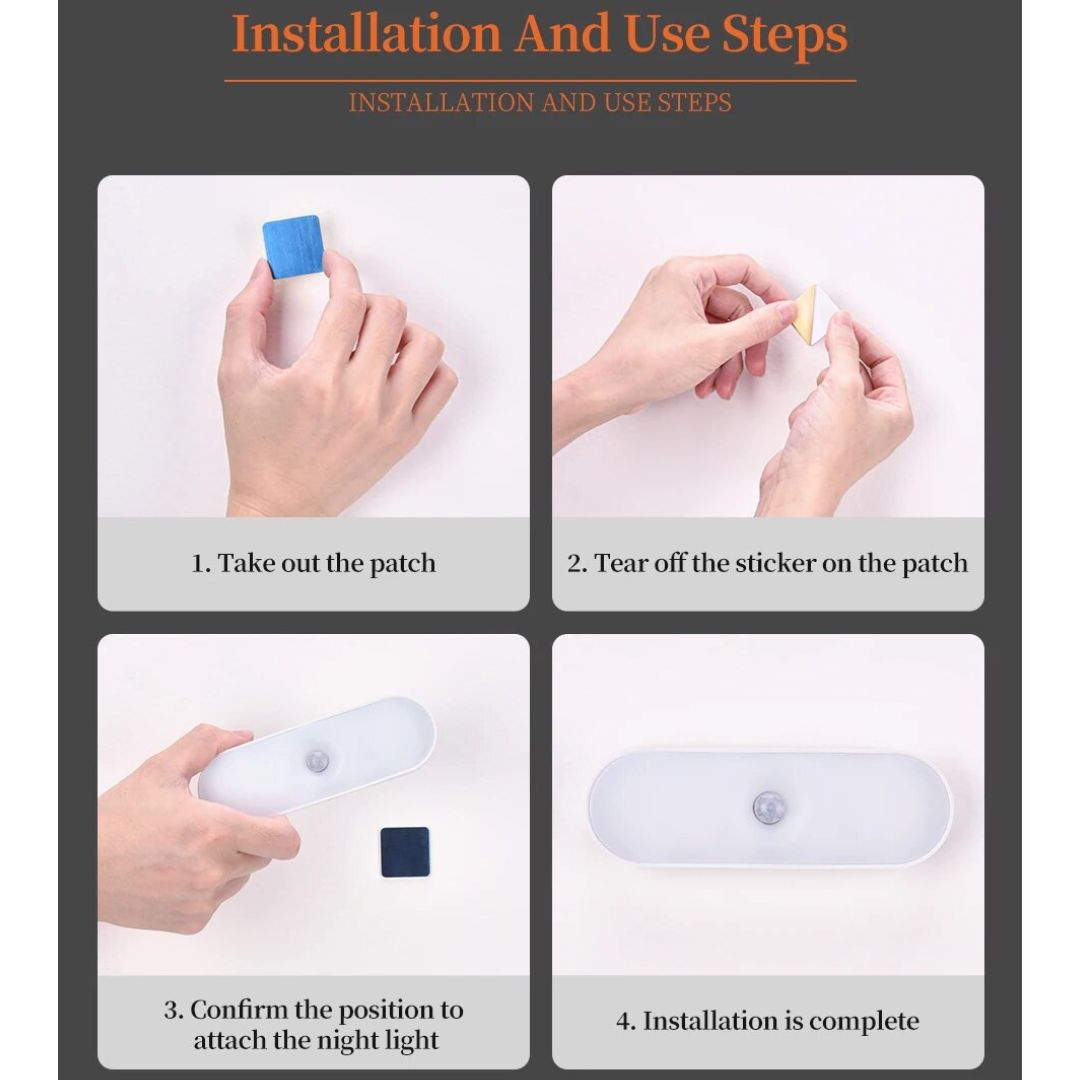 Installation And Use Steps

INSTALLATION AND USE STEPS

1. Take out the patch

2. Tear off the sticker on the patch

3. Confirm the position to attach the night light

4. Installation is complete