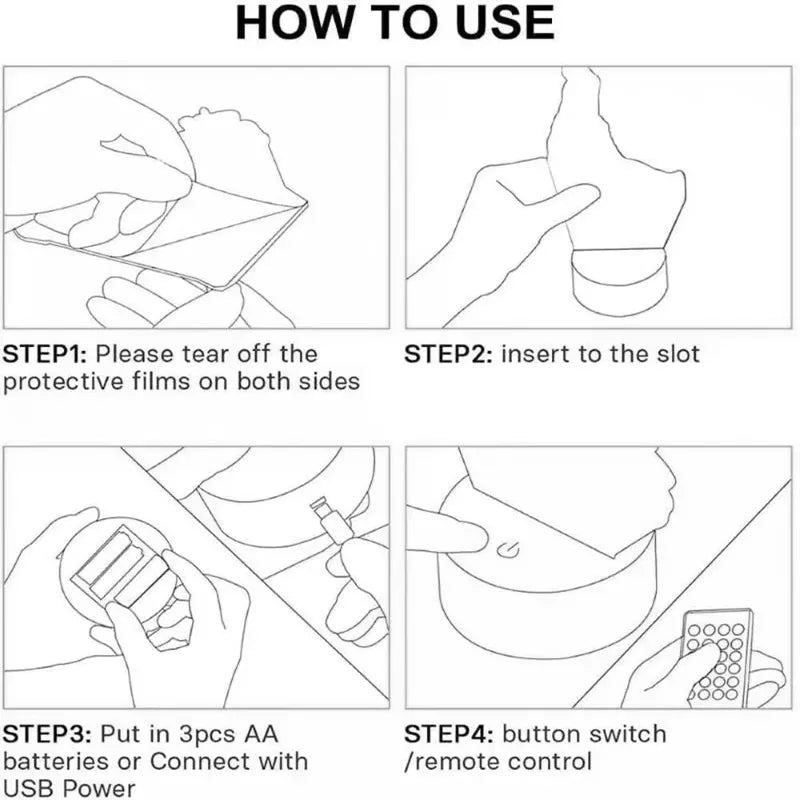 HOW TO USE

STEP1: Please tear off the protective films on both sides

STEP2: insert to the slot

STEP3: Put in 3pcs AA batteries or Connect with USB Power

STEP4: button switch /remote control